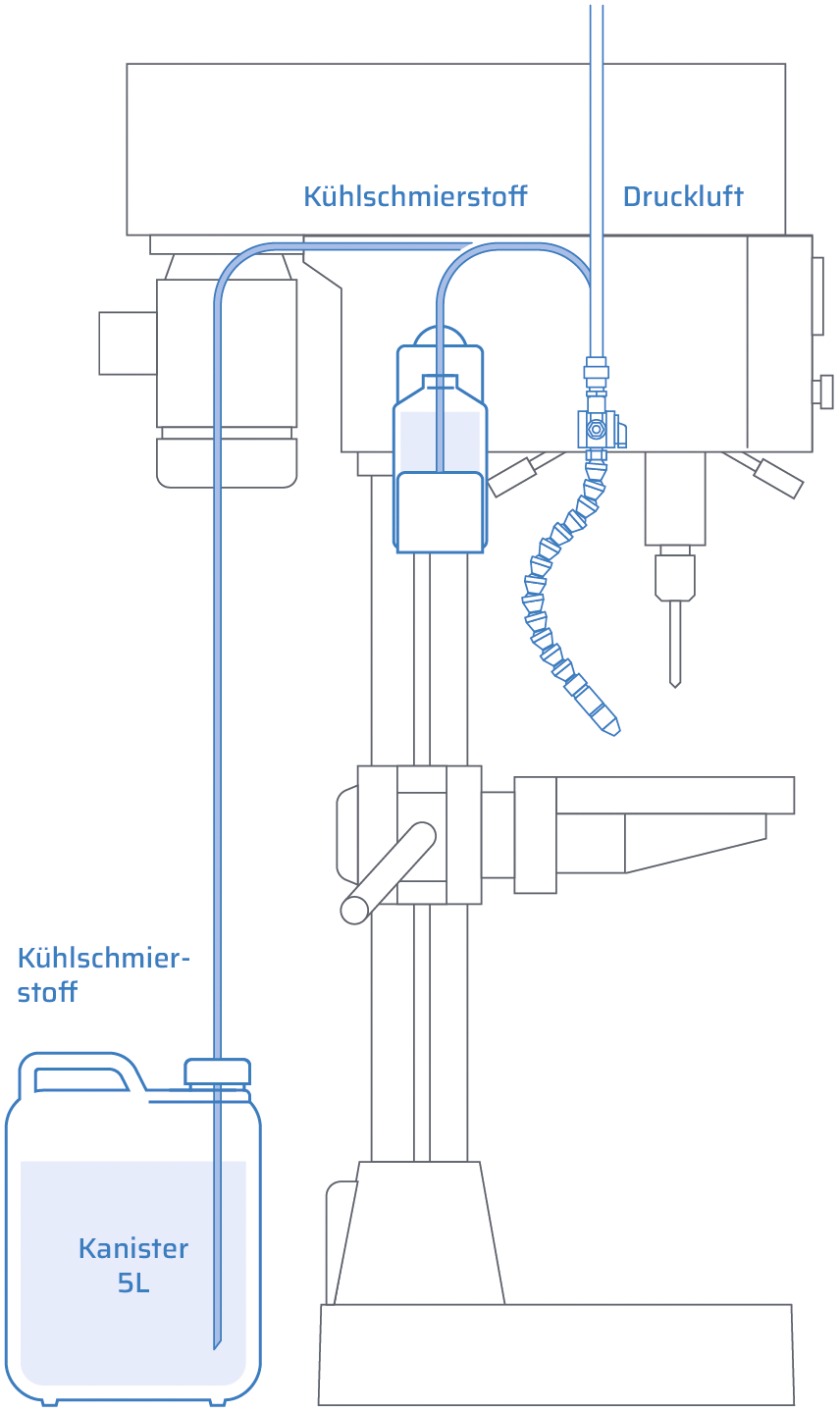 Kühlschmierstoff Druckluft

Kühlschmierstoff

Kanister 5L